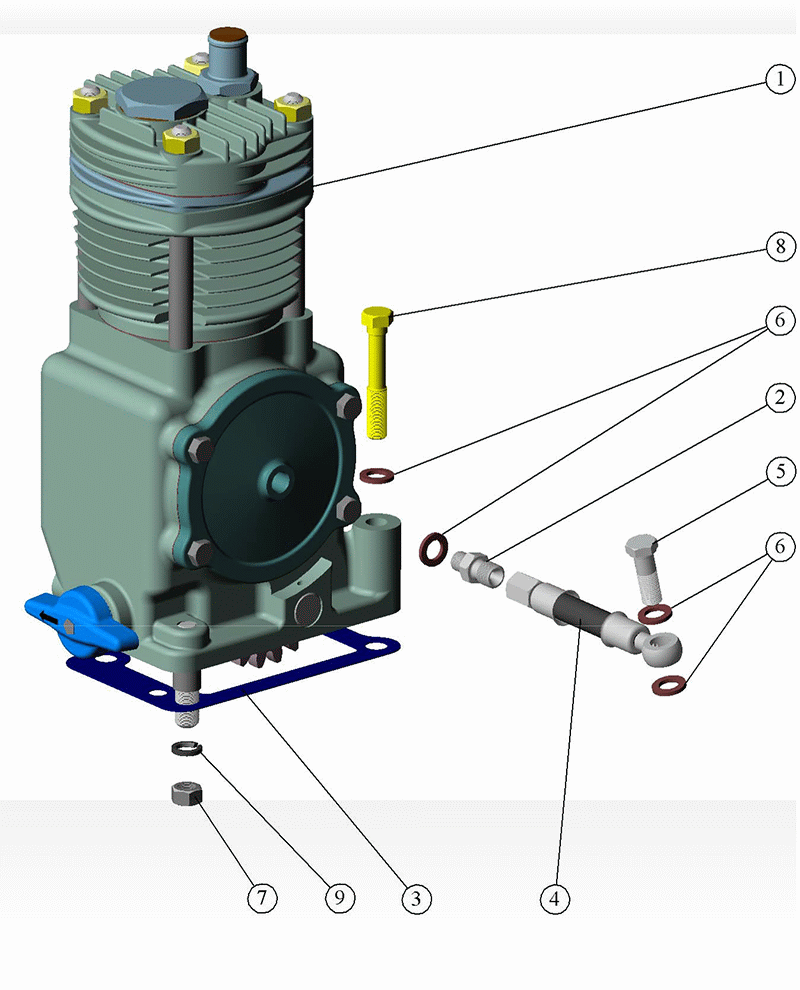 1
8
6
2
5
6
7
9
3
4